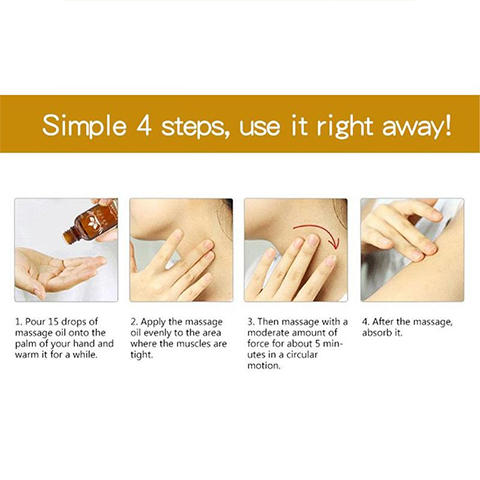 Simple 4 steps, use it right away!

1. Pour 15 drops of massage oil onto the palm of your hand and warm it for a while.

2. Apply the massage oil evenly to the area where the muscles are tight.

3. Then massage with a moderate amount of force for about 5 minutes in a circular motion.

4. After the massage, absorb it.